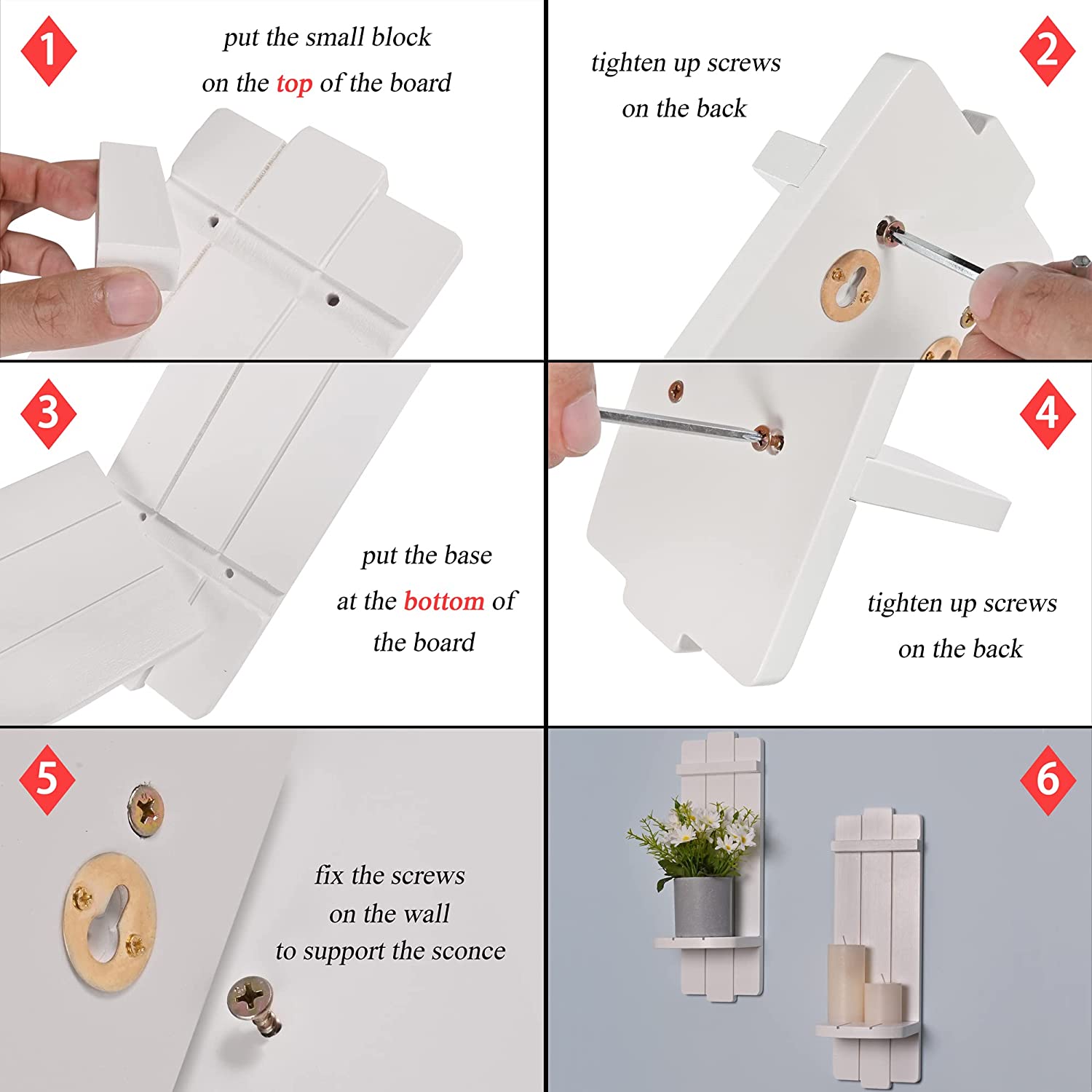 1

put the small block on the top of the board

2

tighten up screws on the back

3

put the base at the bottom of the board

4

tighten up screws on the back

5

fix the screws on the wall to support the sconce

6