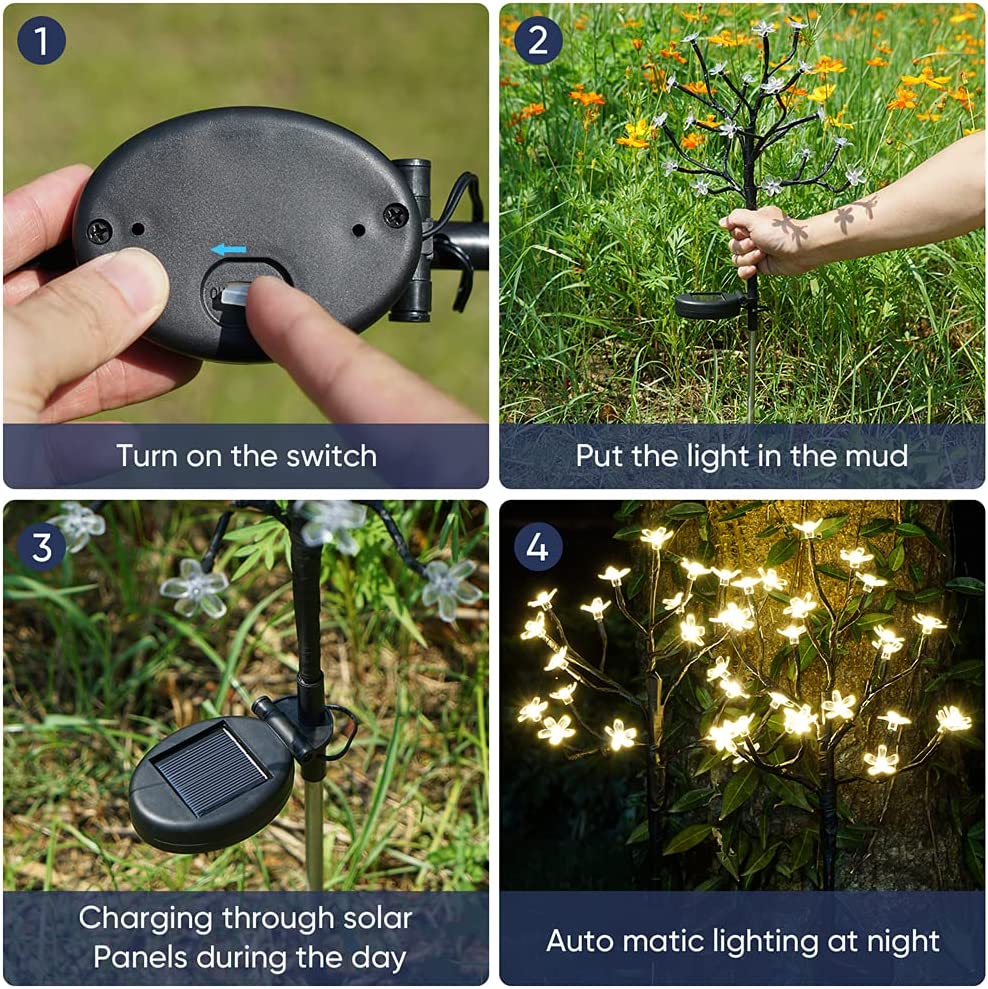 1

Turn on the switch

2

Put the light in the mud

3

Charging through solar Panels during the day

4

Auto matic lighting at night