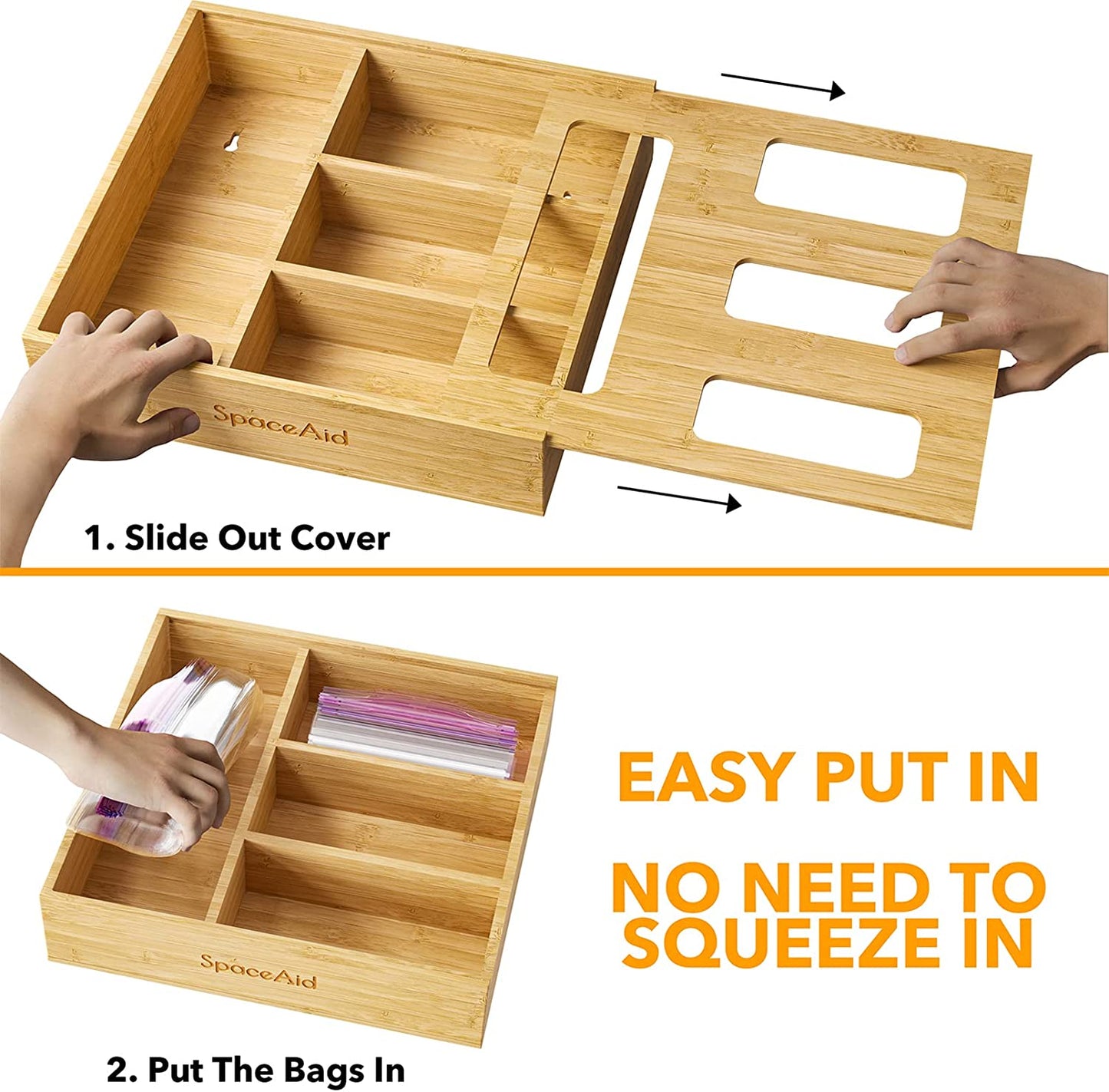 SpaceAid

1. Slide Out Cover

SpaceAid

EASY PUT IN

NO NEED TO SQUEEZE IN

2. Put The Bags In