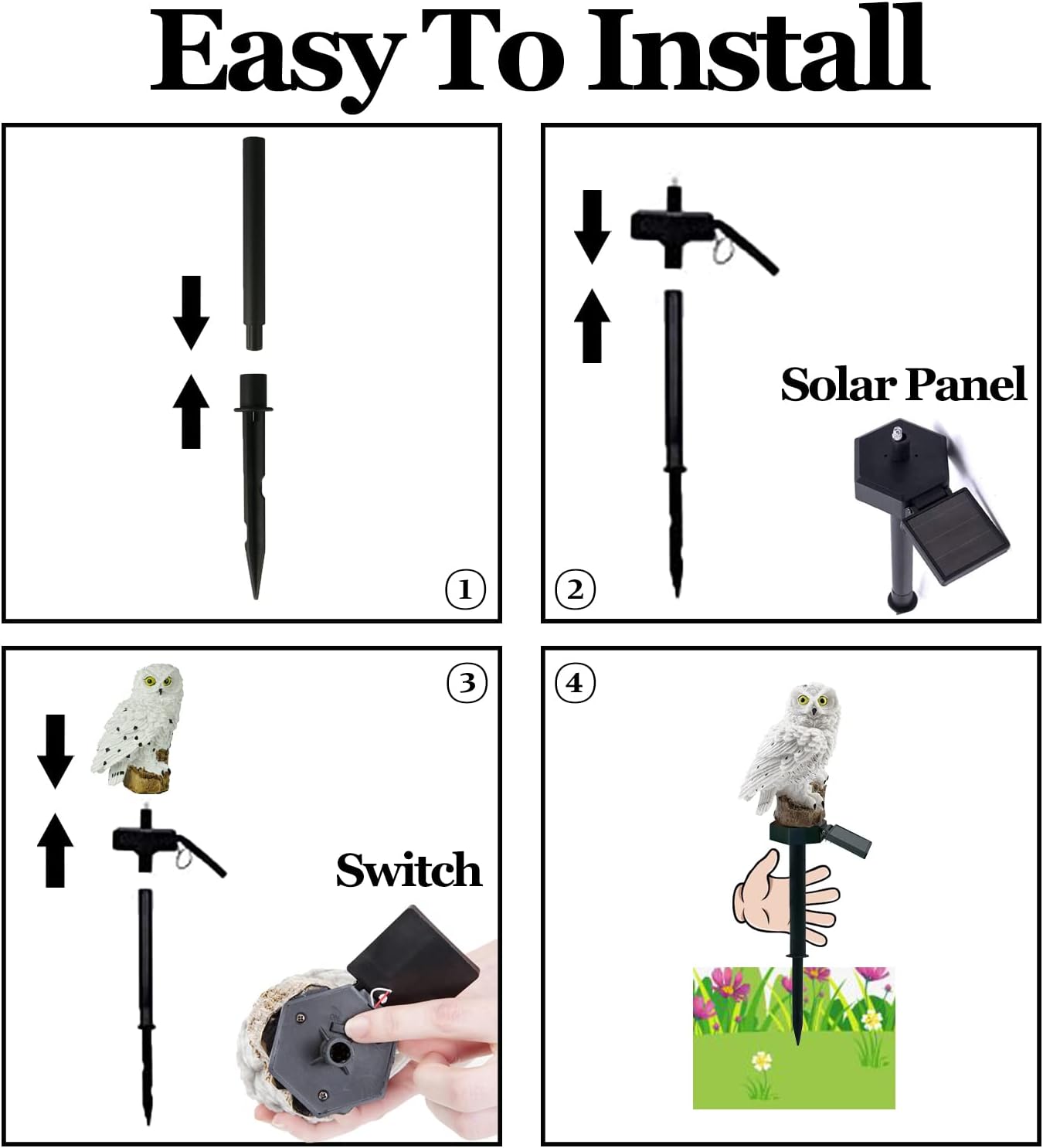 Easy To Install

①

②

Solar Panel

③

Switch

④